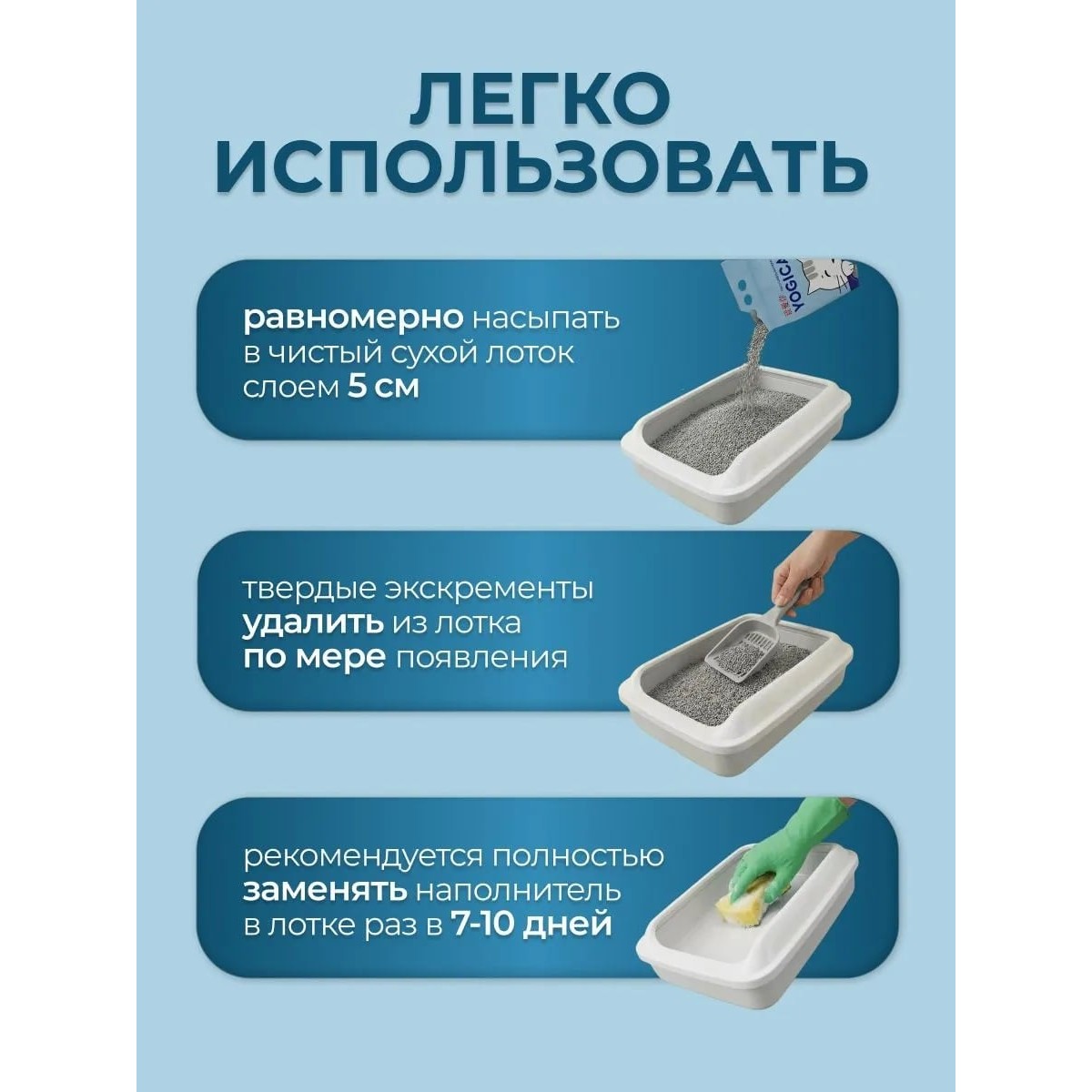 ЛЕГКО ИСПОЛЬЗОВАТЬ

равномерно насыпать в чистый сухой лоток слоем 5 см

YOGICA

твердые экскременты удалить из лотка по мере появления

рекомендуется полностью заменять наполнитель в лотке раз в 7-10 дней